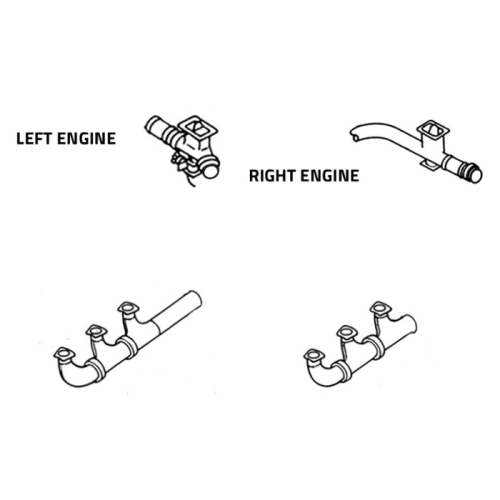 LEFT ENGINE

RIGHT ENGINE