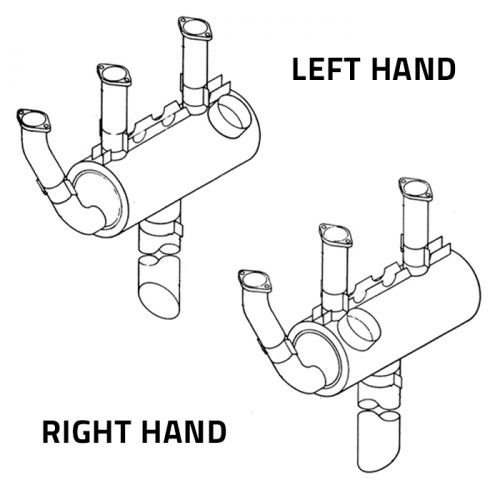 LEFT HAND

RIGHT HAND